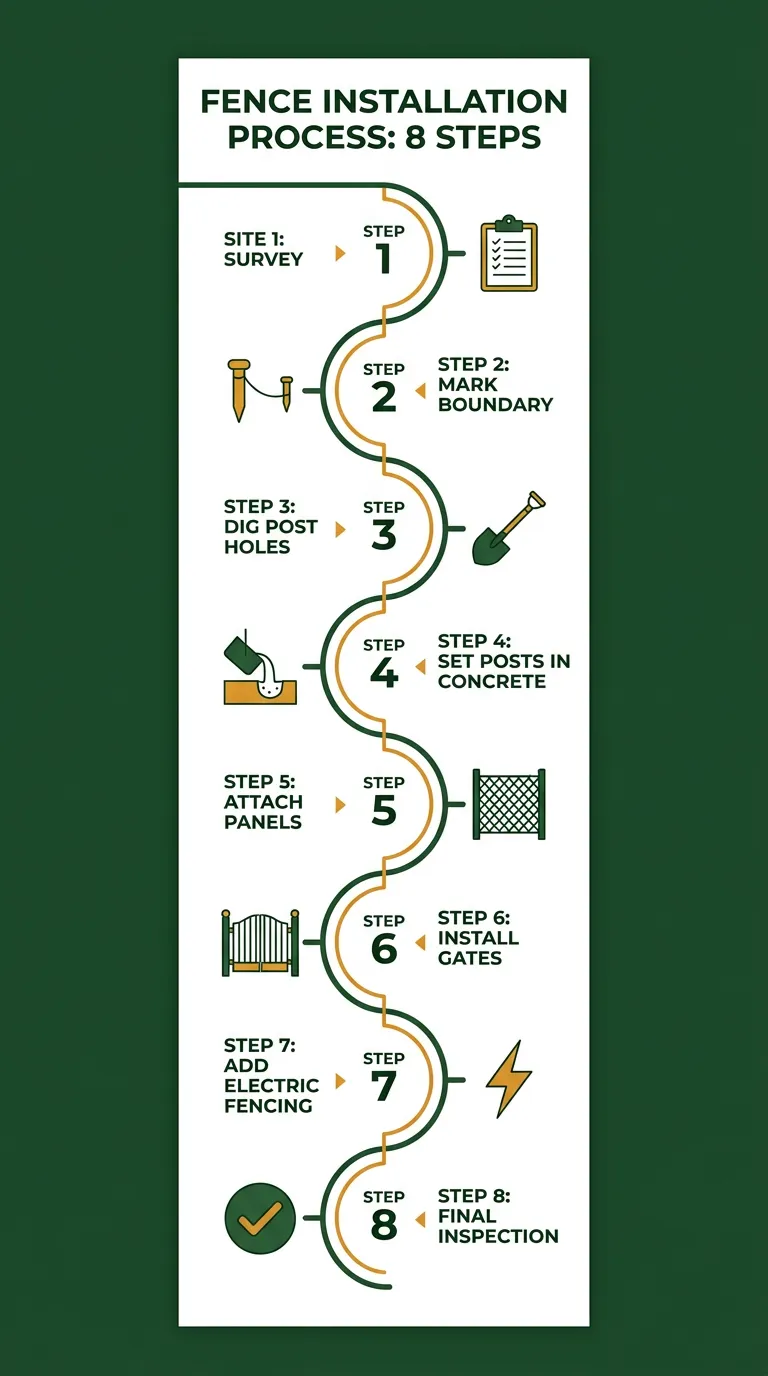 FENCE INSTALLATION PROCESS: 8 STEPS

SITE 1: SURVEY

STEP 1

STEP 2

STEP 2: MARK BOUNDARY

STEP 3: DIG POST HOLES

STEP 3

STEP 4

STEP 4: SET POSTS IN CONCRETE

STEP 5: ATTACH PANELS

STEP 5

STEP 6

STEP 6: INSTALL GATES

STEP 7: ADD ELECTRIC FENCING

STEP 7

STEP 8

STEP 8: FINAL INSPECTION