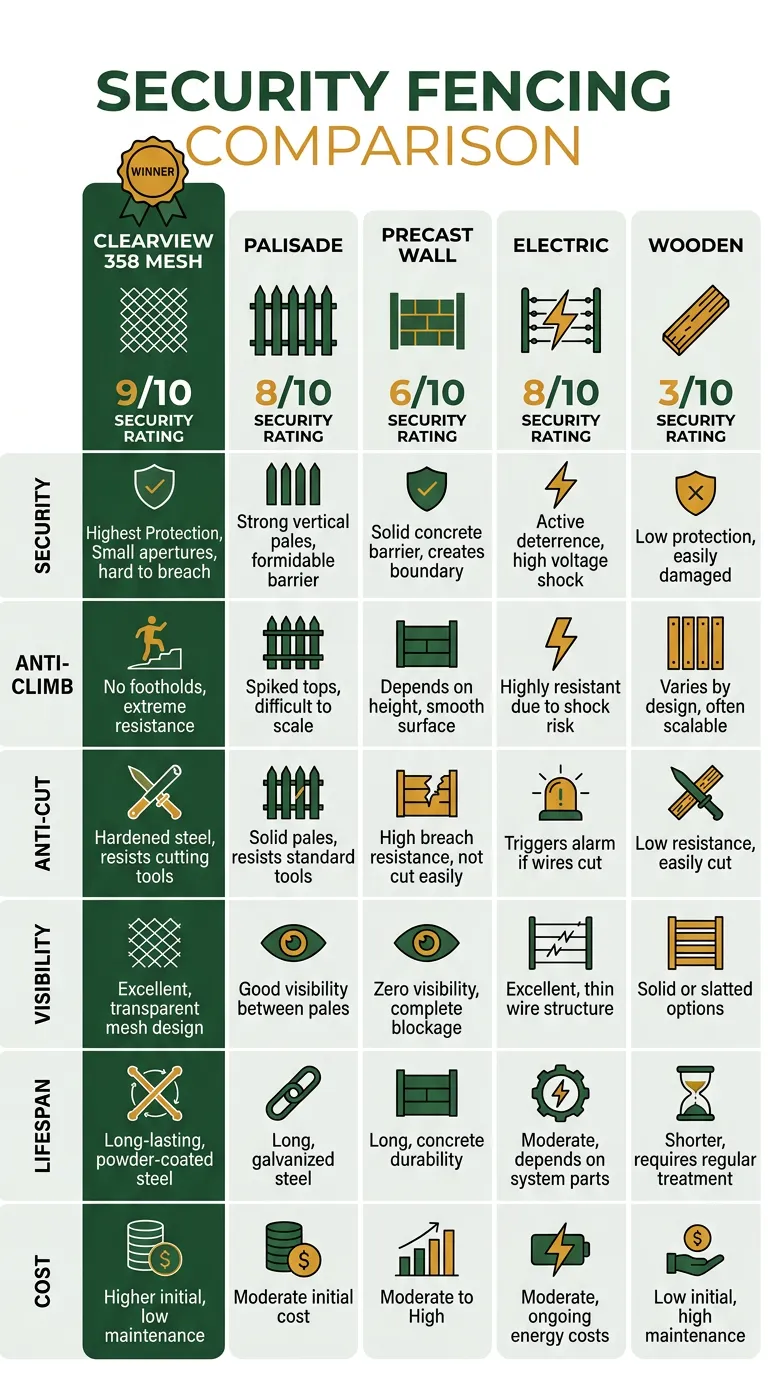 SECURITY FENCING
COMPARISON

WINNER

| | CLEARVIEW 358 MESH | PALISADE | PRECAST WALL | ELECTRIC | WOODEN |
|---|---|---|---|---|---|
| | 9/10 SECURITY RATING | 8/10 SECURITY RATING | 6/10 SECURITY RATING | 8/10 SECURITY RATING | 3/10 SECURITY RATING |
| SECURITY | Highest Protection, Small apertures, hard to breach | Strong vertical pales, formidable barrier | Solid concrete barrier, creates boundary | Active deterrence, high voltage shock | Low protection, easily damaged |
| ANTI-CLIMB | No footholds, extreme resistance | Spiked tops, difficult to scale | Depends on height, smooth surface | Highly resistant due to shock risk | Varies by design, often scalable |
| ANTI-CUT | Hardened steel, resists cutting tools | Solid pales, resists standard tools | High breach resistance, not cut easily | Triggers alarm if wires cut | Low resistance, easily cut |
| VISIBILITY | Excellent, transparent mesh design | Good visibility between pales | Zero visibility, complete blockage | Excellent, thin wire structure | Solid or slatted options |
| LIFESPAN | Long-lasting, powder-coated steel | Long, galvanized steel | Long, concrete durability | Moderate, depends on system parts | Shorter, requires regular treatment |
| COST | Higher initial, low maintenance | Moderate initial cost | Moderate to High | Moderate, ongoing energy costs | Low initial, high maintenance |